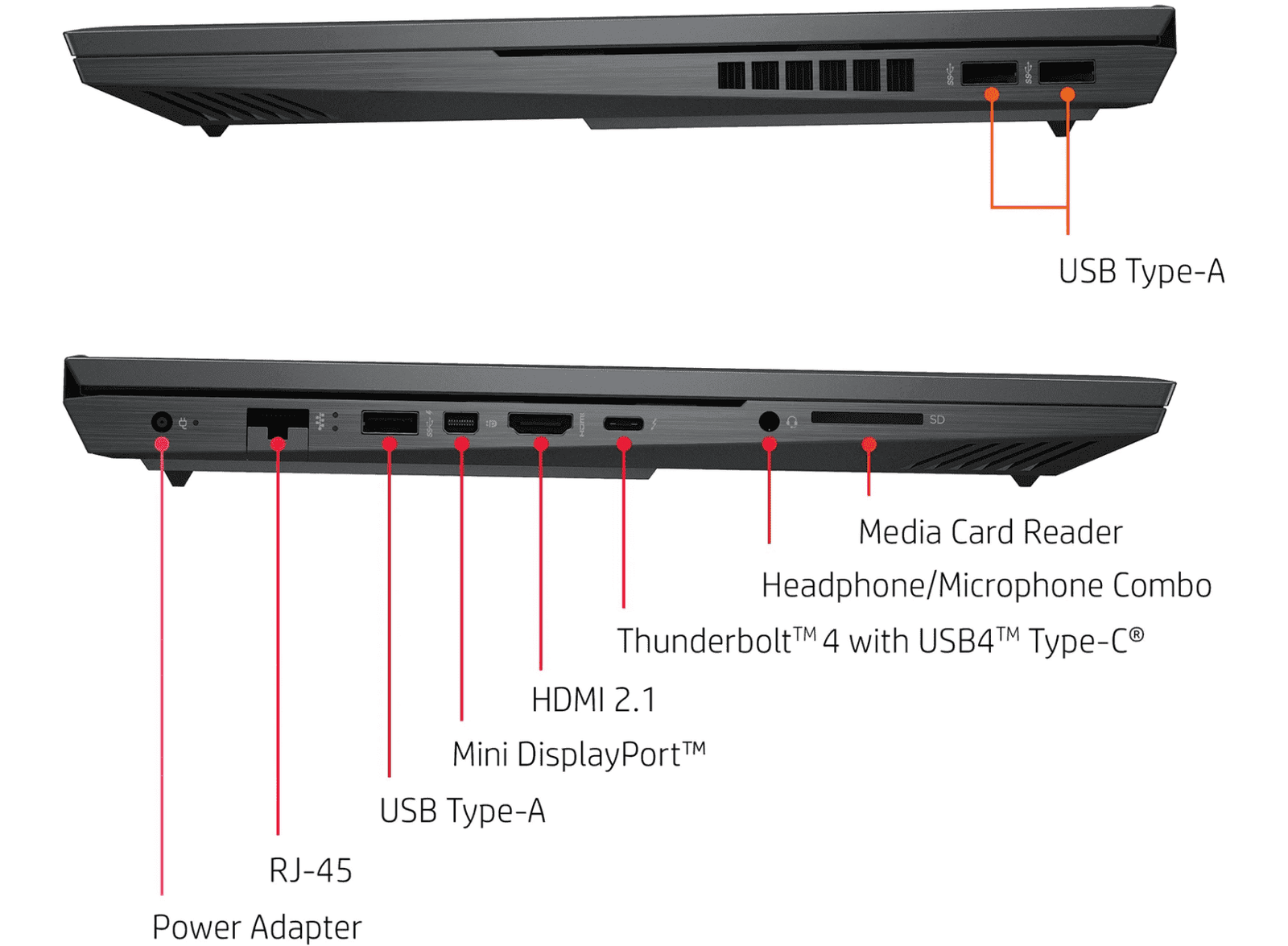 USB Type-A

SD

Media Card Reader

Headphone/Microphone Combo

Thunderbolt™ 4 with USB4™ Type-C®

HDMI 2.1

Mini DisplayPort™

USB Type-A

RJ-45

Power Adapter