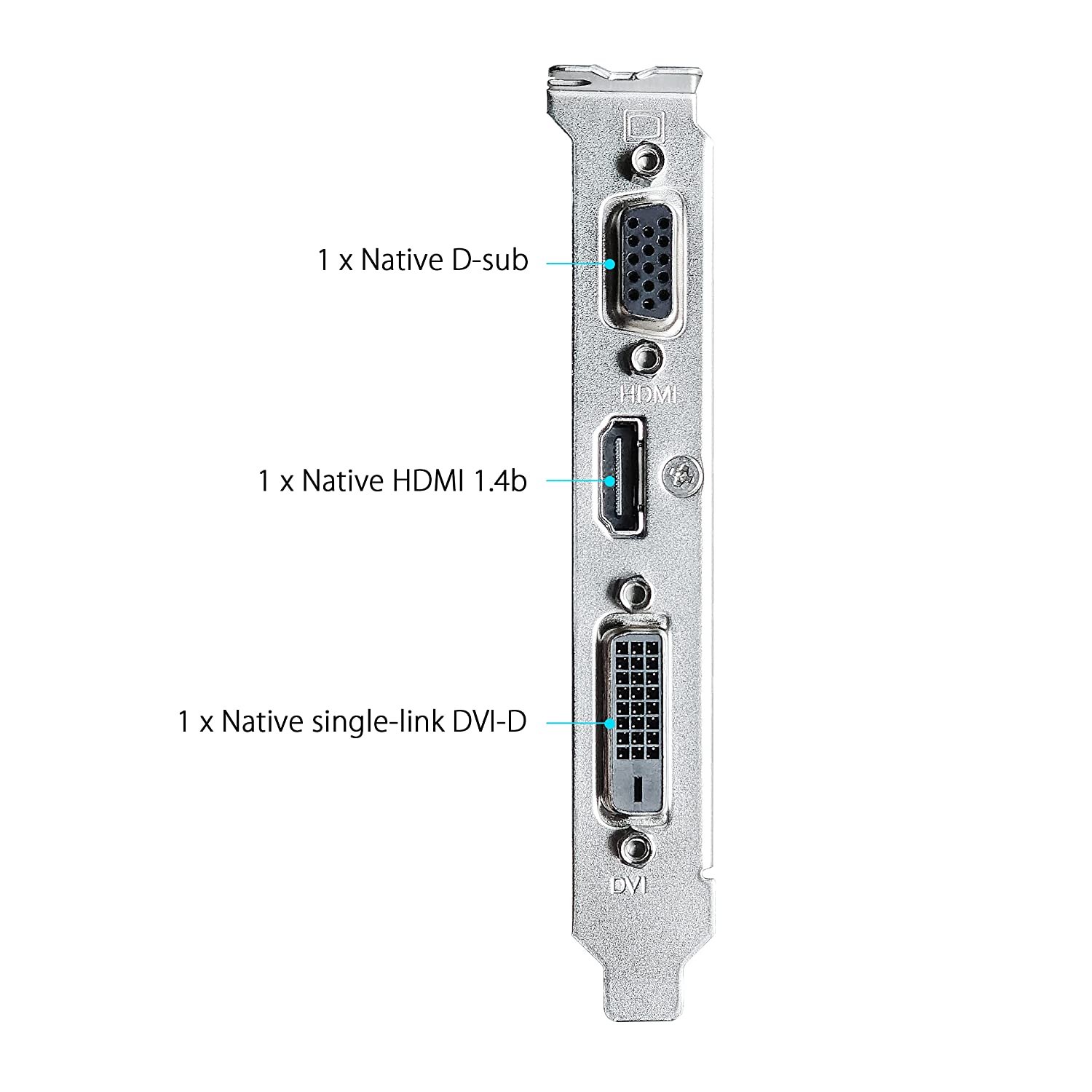 1 x Native D-sub

HDMI

1 x Native HDMI 1.4b

1 x Native single-link DVI-D

DVI