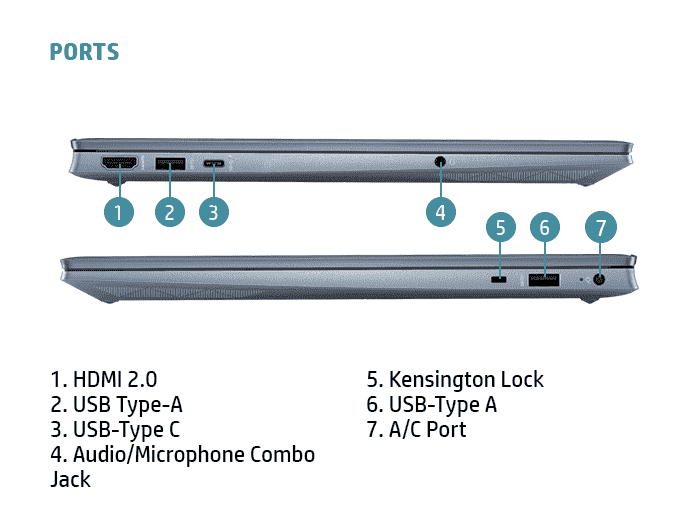 PORTS

1

2

3

4

5

6

7

1. HDMI 2.0
2. USB Type-A
3. USB-Type C
4. Audio/Microphone Combo Jack

5. Kensington Lock
6. USB-Type A
7. A/C Port